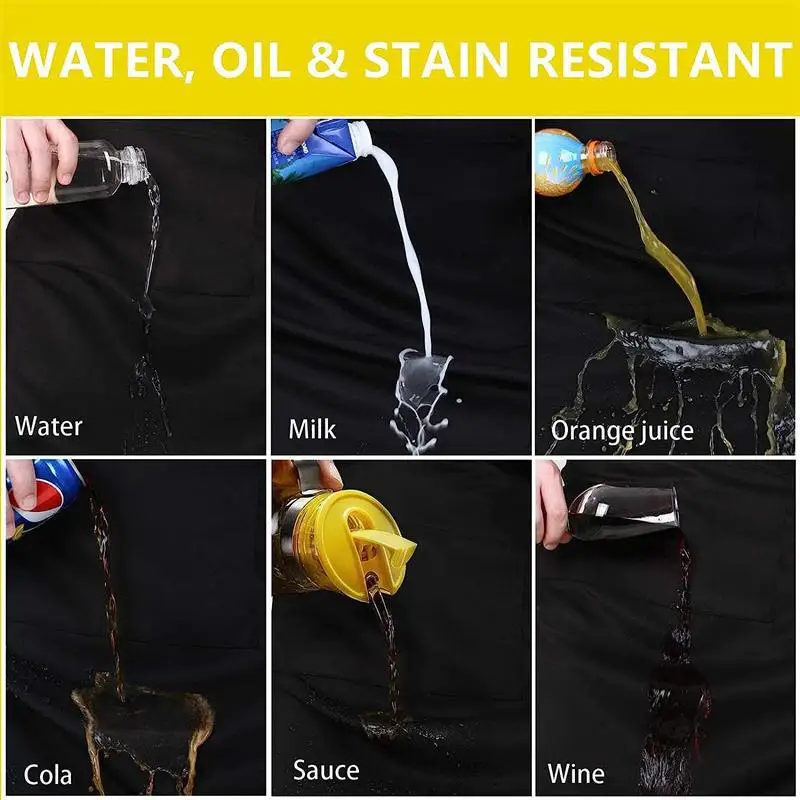 WATER, OIL & STAIN RESISTANT

Water

Milk

Orange juice

Cola

Sauce

Wine